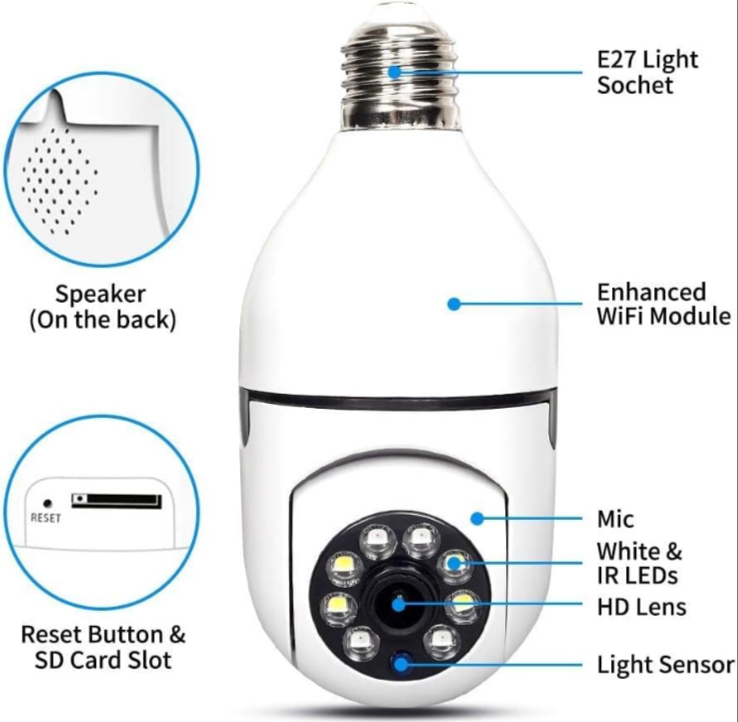 Speaker
(On the back)

RESET

Reset Button &
SD Card Slot

E27 Light
Sochet

Enhanced
WiFi Module

Mic

White &
IR LEDs

HD Lens

Light Sensor